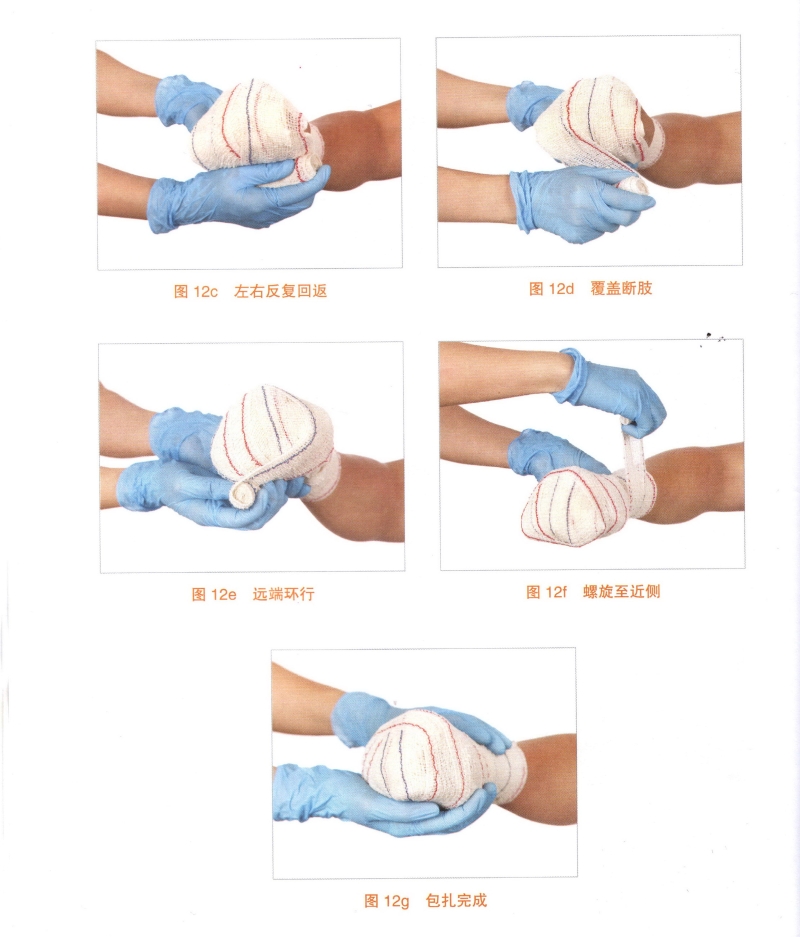 图 12c 左右反复回返

图 12d 覆盖断肢

图 12e 远端环行

图 12f 螺旋至近侧

图 12g 包扎完成